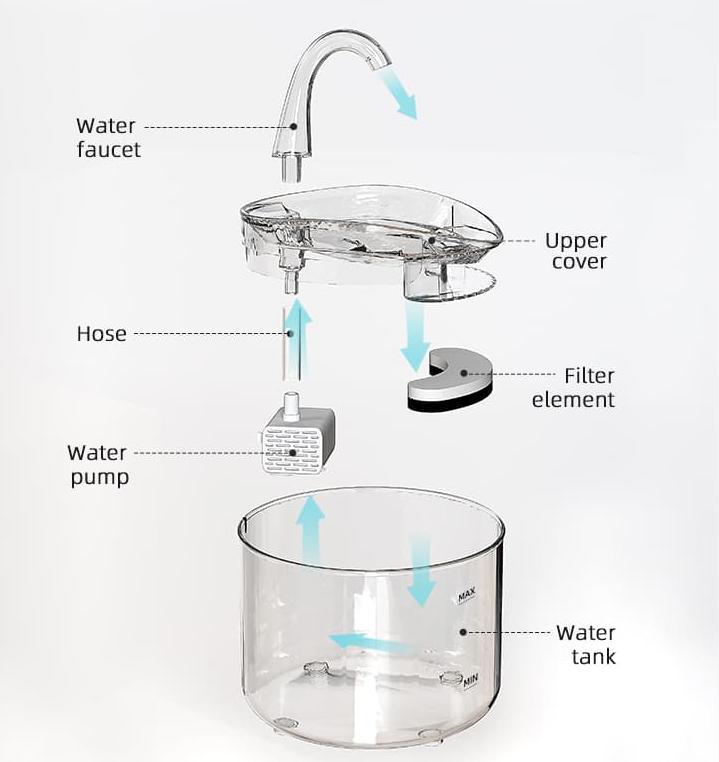 Water faucet

Upper cover

Hose

Filter element

Water pump

MAX

Water tank

MIN