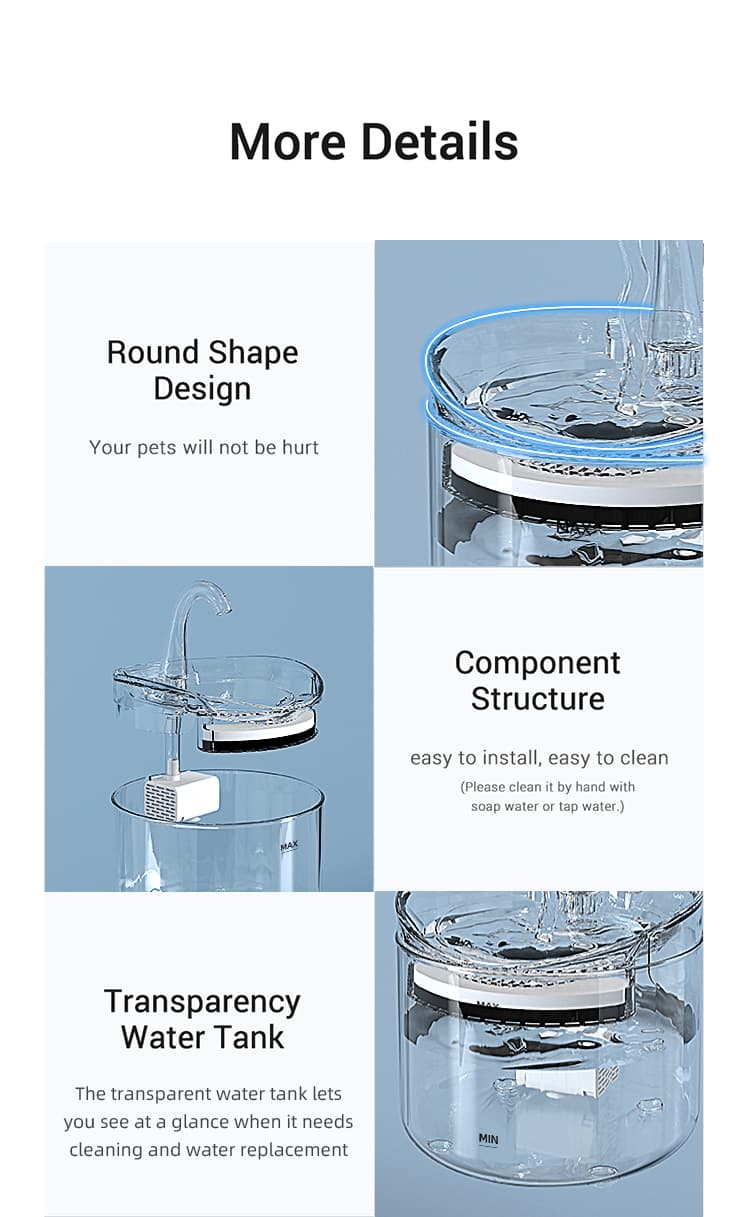 More Details

Round Shape Design

Your pets will not be hurt

MAX

Component Structure

easy to install, easy to clean

(Please clean it by hand with soap water or tap water.)

Transparency Water Tank

The transparent water tank lets you see at a glance when it needs cleaning and water replacement

MAX

MIN