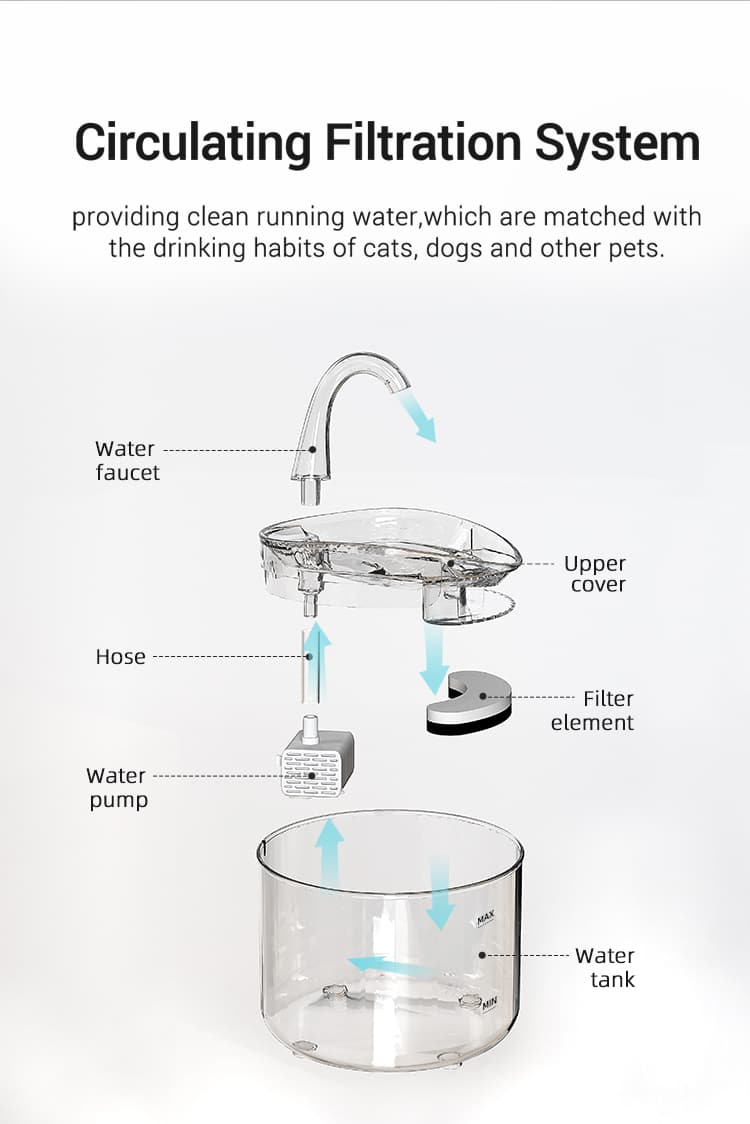 Circulating Filtration System

providing clean running water,which are matched with the drinking habits of cats, dogs and other pets.

Water faucet

Upper cover

Hose

Filter element

Water pump

MAX

Water tank

MIN